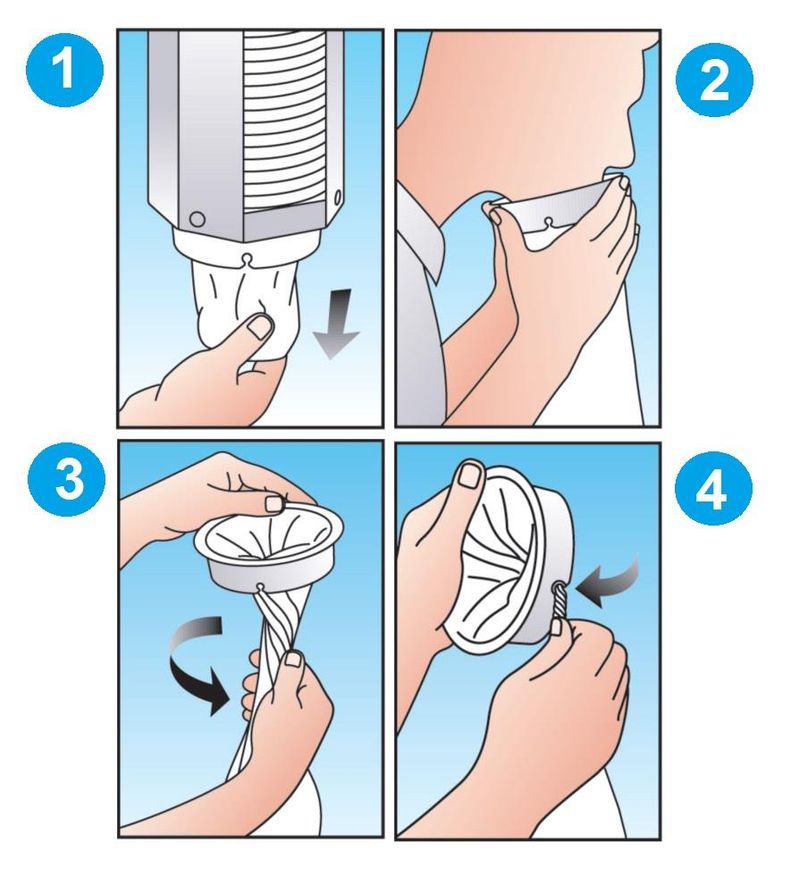 1

2

3

4