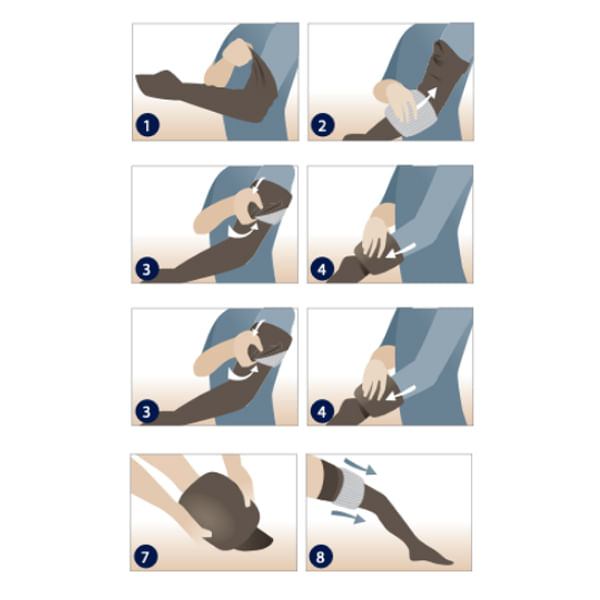 1

2

3

4

3

4

7

8