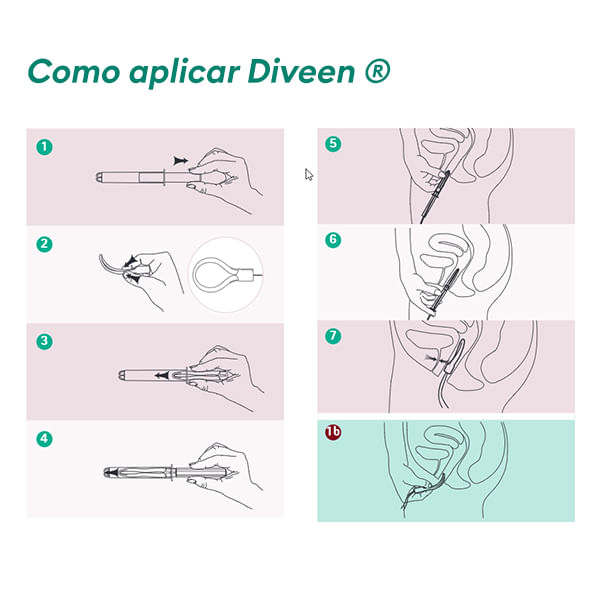 Como aplicar Diveen ®

1

2

3

4

5

6

7

1b