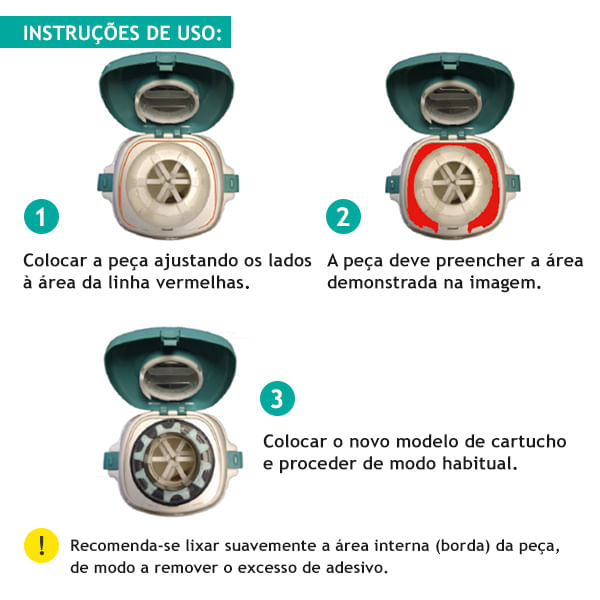 INSTRUÇÕES DE USO:

1

Colocar a peça ajustando os lados à área da linha vermelhas.

2

A peça deve preencher a área demonstrada na imagem.

3

Colocar o novo modelo de cartucho e proceder de modo habitual.

!

Recomenda-se lixar suavemente a área interna (borda) da peça, de modo a remover o excesso de adesivo.