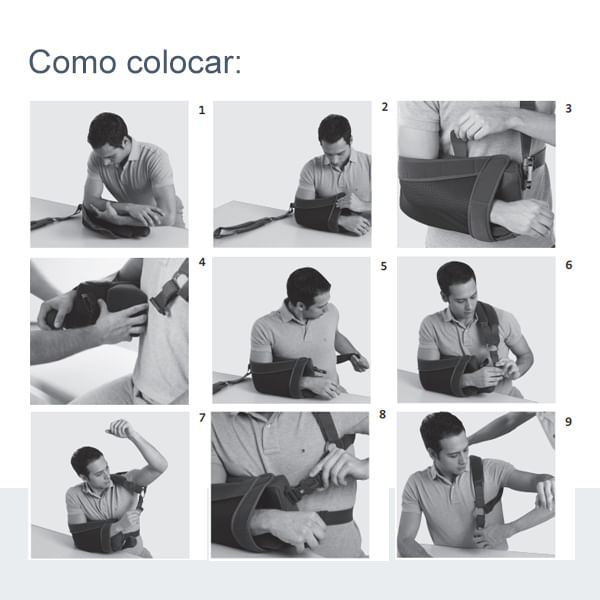 Como colocar:

1

2

3

4

5

6

7

8

9