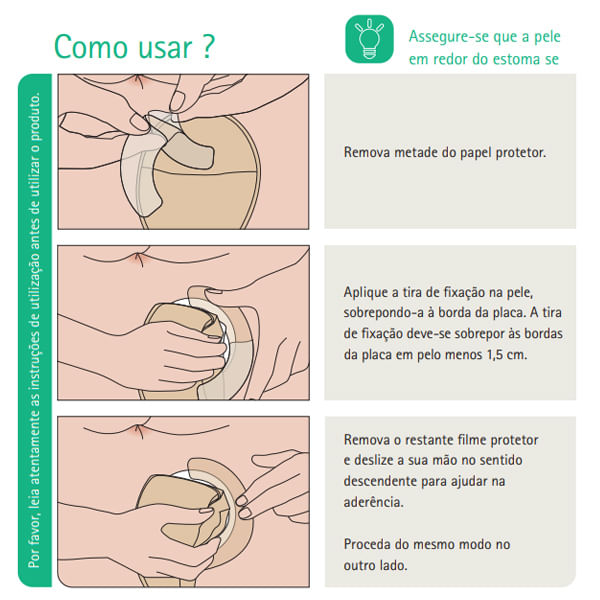 Como usar ?

Assegure-se que a pele em redor do estoma se

Por favor, leia atentamente as instruções de utilização antes de utilizar o produto.

Remova metade do papel protetor.

Aplique a tira de fixação na pele, sobrepondo-a à borda da placa. A tira de fixação deve-se sobrepor às bordas da placa em pelo menos 1,5 cm.

Remova o restante filme protetor e deslize a sua mão no sentido descendente para ajudar na aderência.

Proceda do mesmo modo no outro lado.