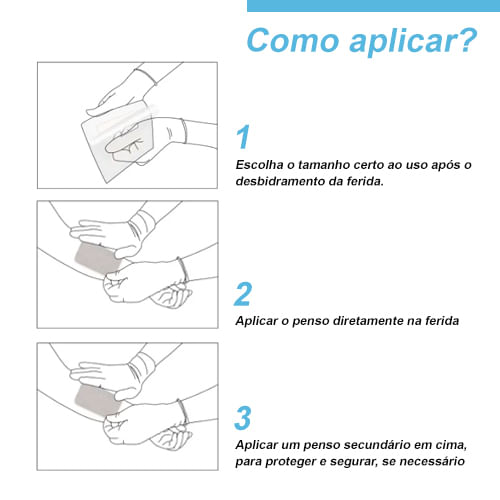 Como aplicar?

1

Escolha o tamanho certo ao uso após o desbidramento da ferida.

2

Aplicar o penso diretamente na ferida

3

Aplicar um penso secundário em cima, para proteger e segurar, se necessário